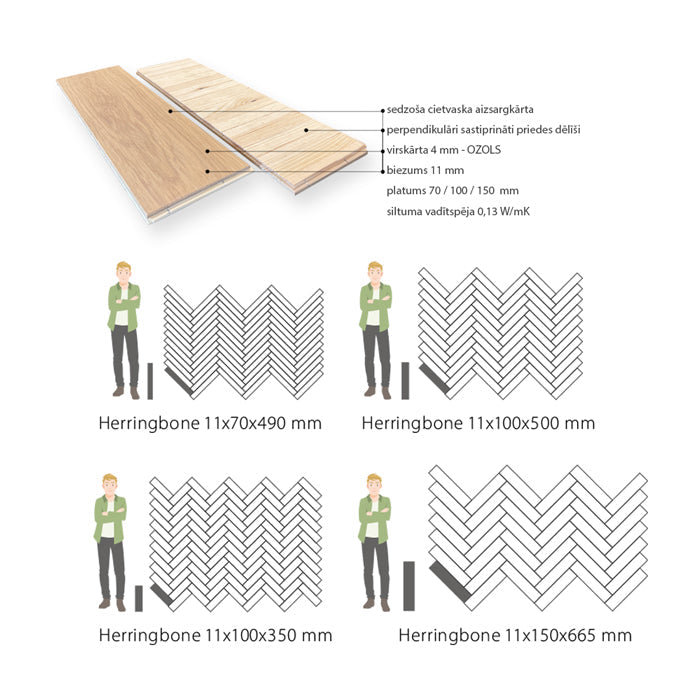 sedzoša cietvaska aizsargkārta
perpendikulāri sastiprināti priedes dēlīši
virskārta 4 mm - OZOLS
biezums 11 mm
platums 70 / 100 / 150 mm
siltuma vadītspēja 0,13 W/mK

Herringbone 11x70x490 mm

Herringbone 11x100x500 mm

Herringbone 11x100x350 mm

Herringbone 11x150x665 mm