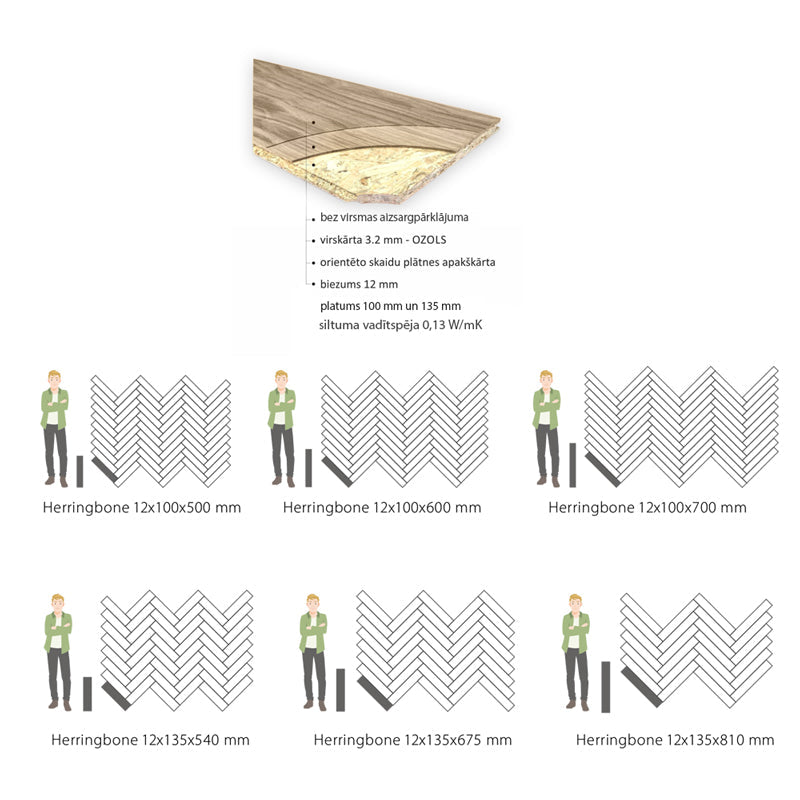 bez virsmas aizsargpārklājuma
virskārta 3.2 mm - OZOLS
orientēto skaidu plātnes apakškārta
biezums 12 mm
platums 100 mm un 135 mm
siltuma vadītspēja 0,13 W/mK

Herringbone 12x100x500 mm
Herringbone 12x100x600 mm
Herringbone 12x100x700 mm

Herringbone 12x135x540 mm
Herringbone 12x135x675 mm
Herringbone 12x135x810 mm