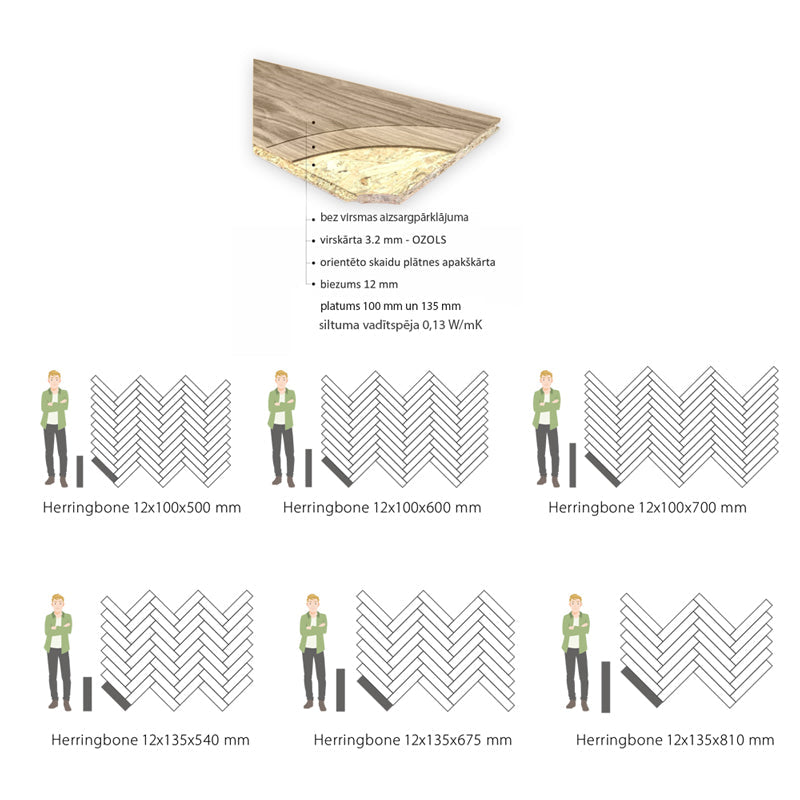 bez virsmas aizsargpārklājuma
virskārta 3.2 mm - OZOLS
orientēto skaidu plātnes apakškārta
biezums 12 mm
platums 100 mm un 135 mm
siltuma vadītspēja 0,13 W/mK

Herringbone 12x100x500 mm

Herringbone 12x100x600 mm

Herringbone 12x100x700 mm

Herringbone 12x135x540 mm

Herringbone 12x135x675 mm

Herringbone 12x135x810 mm