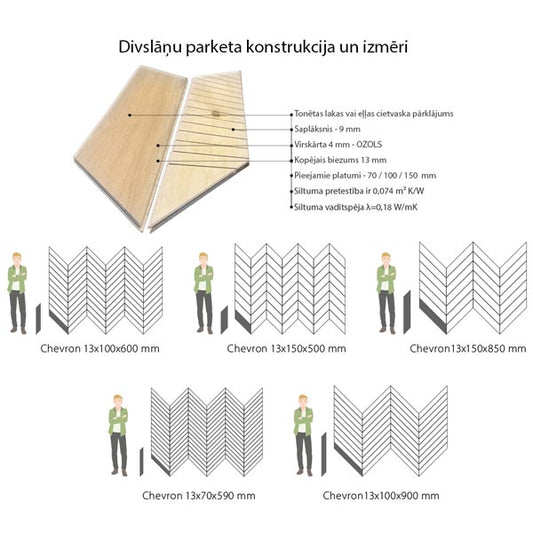 Divslāņu parketa konstrukcija un izmēri

Tonētas lakas vai eļļas cietvaska pārklājums
Saplāksnis - 9 mm
Virskārta 4 mm - OZOLS
Kopējais biezums 13 mm
Pieejamie platumi - 70 / 100 / 150 mm
Siltuma pretestība ir 0,074 m² K/W
Siltuma vadītspēja λ=0,18 W/mK

Chevron 13x100x600 mm

Chevron 13x150x500 mm

Chevron13x150x850 mm

Chevron 13x70x590 mm

Chevron13x100x900 mm