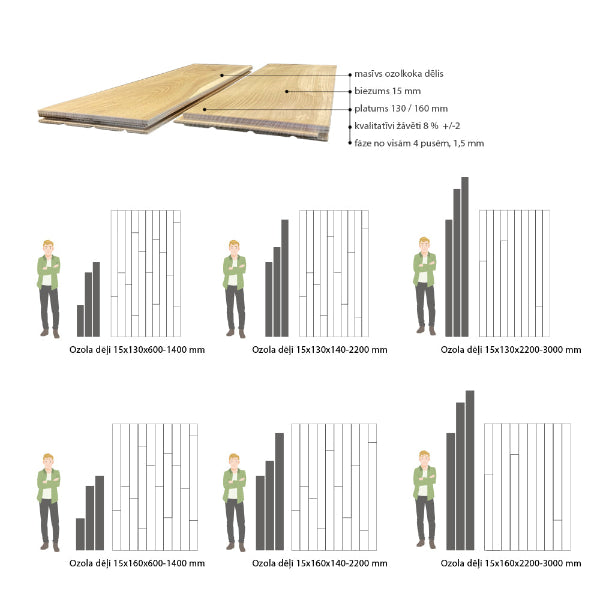 masīvs ozolkoka dēlis
biezums 15 mm
platums 130 / 160 mm
kvalitatīvi žāvēti 8 % +/-2
fāze no visām 4 pusēm, 1,5 mm

Ozola dēļi 15x130x600-1400 mm

Ozola dēļi 15x130x140-2200 mm

Ozola dēļi 15x130x2200-3000 mm

Ozola dēļi 15x160x600-1400 mm

Ozola dēļi 15x160x140-2200 mm

Ozola dēļi 15x160x2200-3000 mm