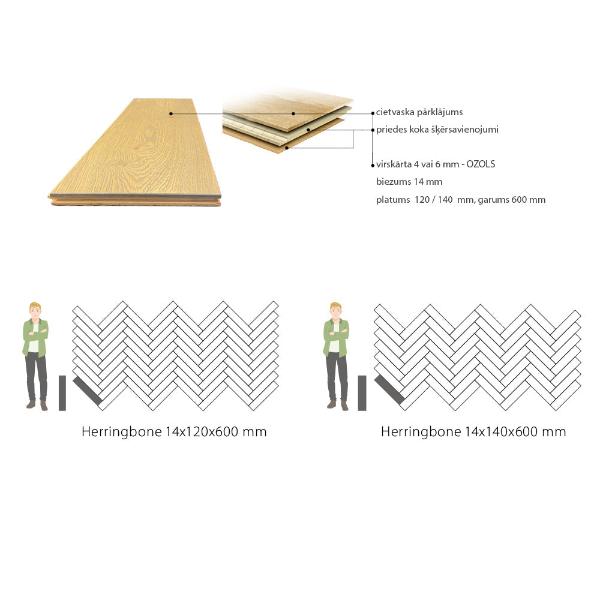 cietvaska pārklājums
priedes koka šķērsavienojumi
virskārta 4 vai 6 mm - OZOLS
biezums 14 mm
platums 120 / 140 mm, garums 600 mm

Herringbone 14x120x600 mm

Herringbone 14x140x600 mm